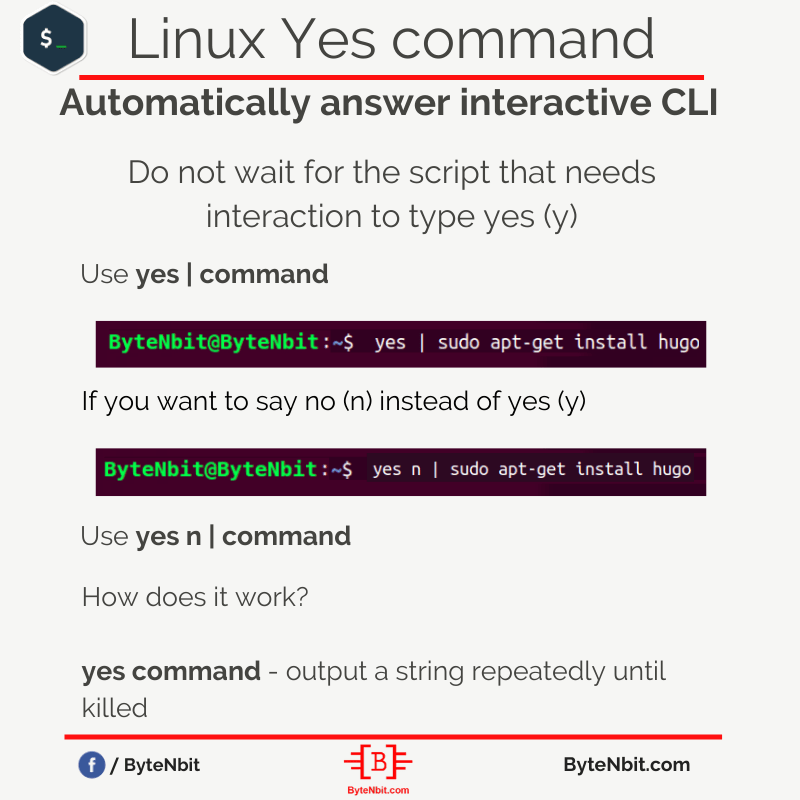 $_

Linux Yes command

Automatically answer interactive CLI

Do not wait for the script that needs interaction to type yes (y)

Use yes | command

ByteNbit@ByteNbit:~$ yes | sudo apt-get install hugo

If you want to say no (n) instead of yes (y)

ByteNbit@ByteNbit:~$ yes n | sudo apt-get install hugo

Use yes n | command

How does it work?

yes command - output a string repeatedly until killed

/ ByteNbit

B
ByteNbit.com

ByteNbit.com